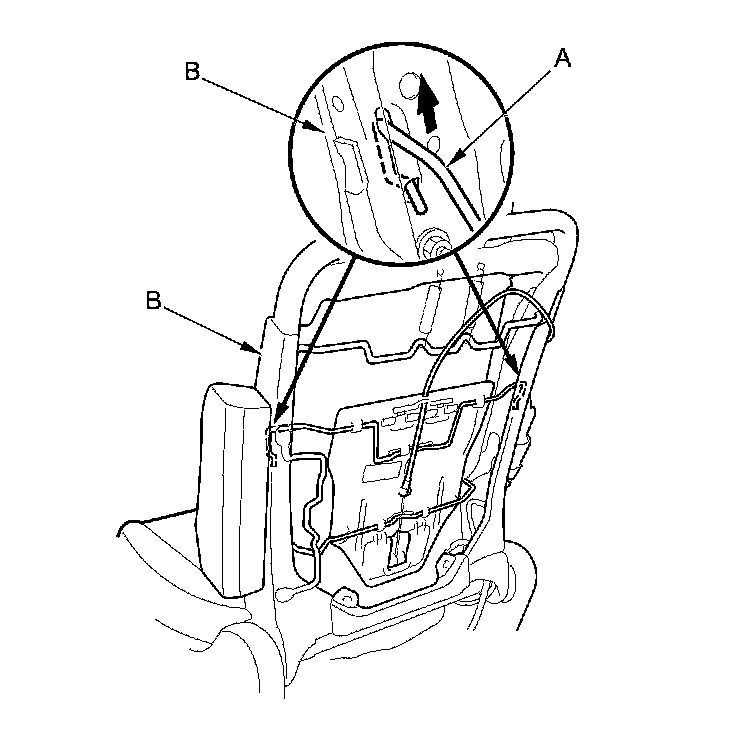 B

A

B