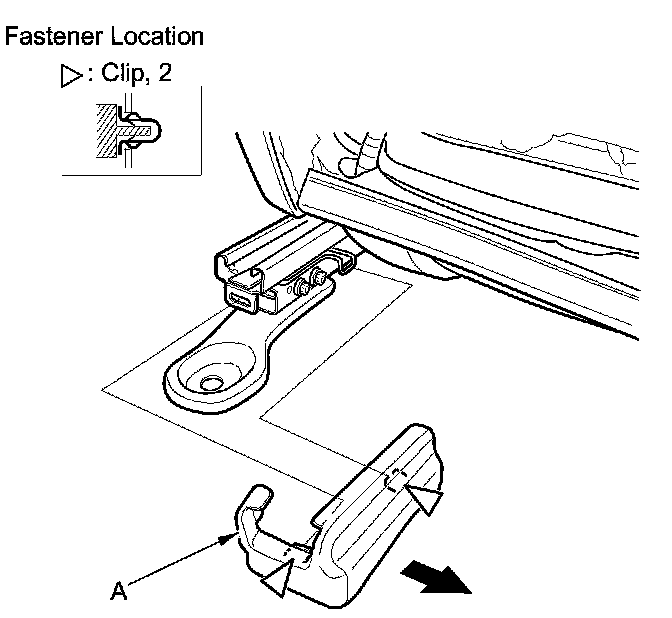 Fastener Location

▷: Clip, 2

A