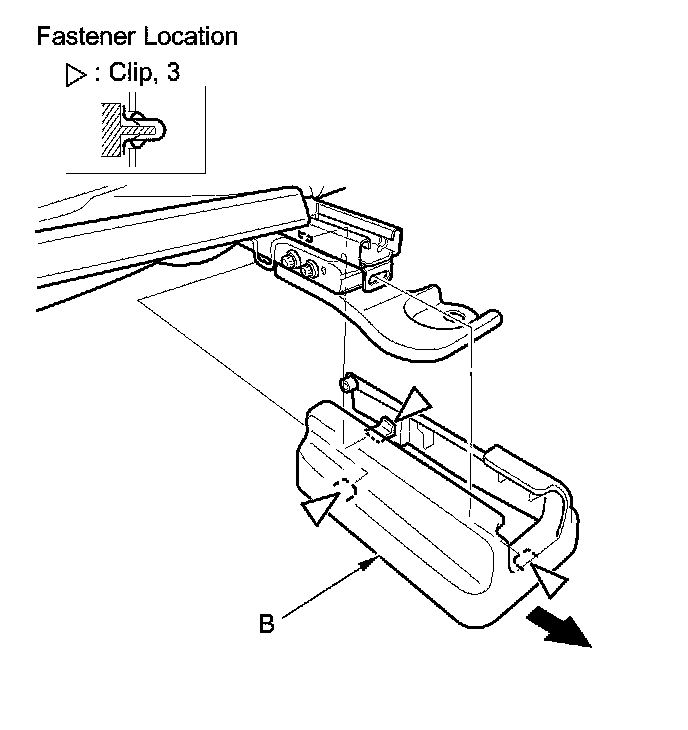 Fastener Location

▷ : Clip, 3

B