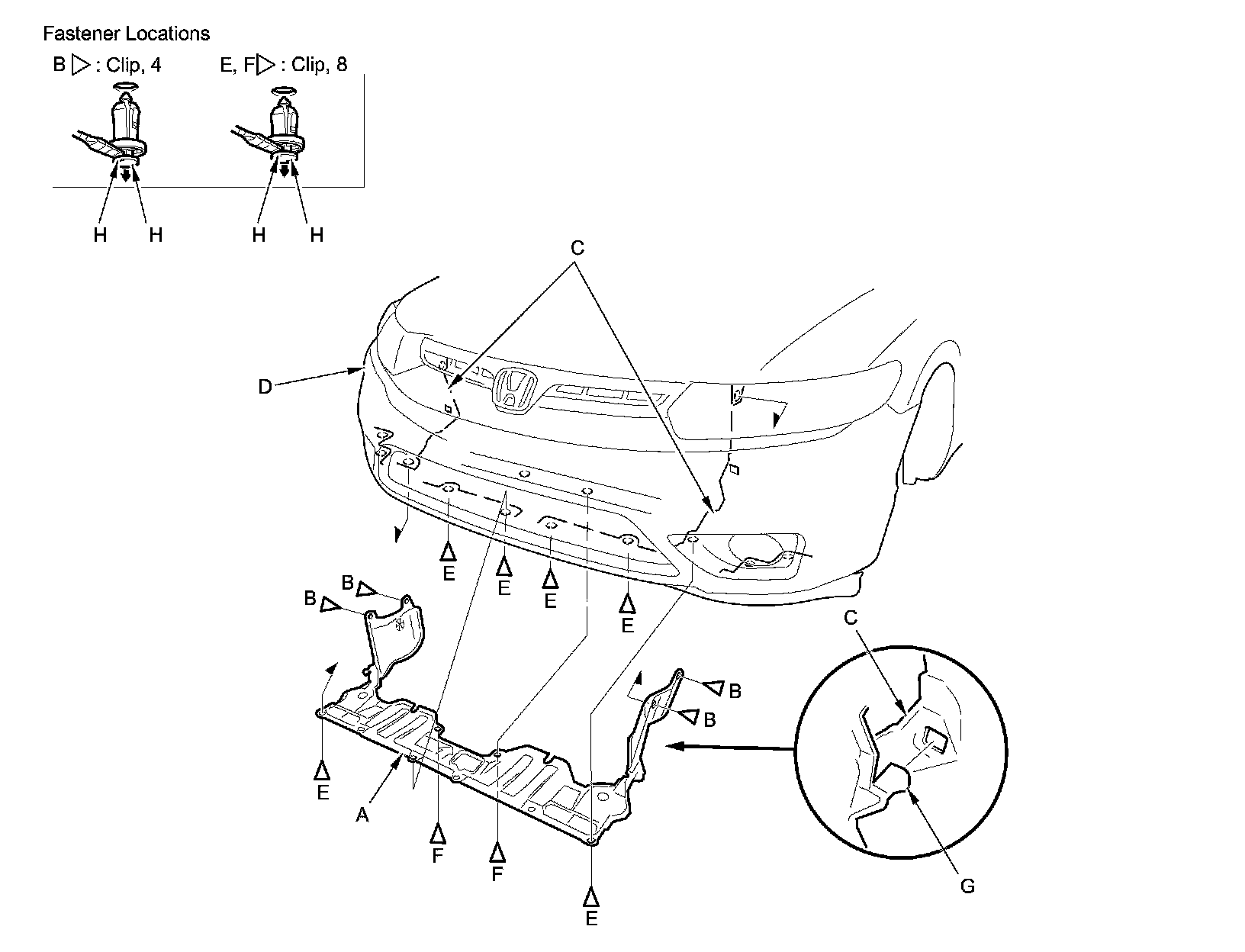 Fastener Locations

B ▷ : Clip, 4

E, F ▷ : Clip, 8

H H H H

C

D

E E E E

B B

B B

C

E

A

F F

E

G