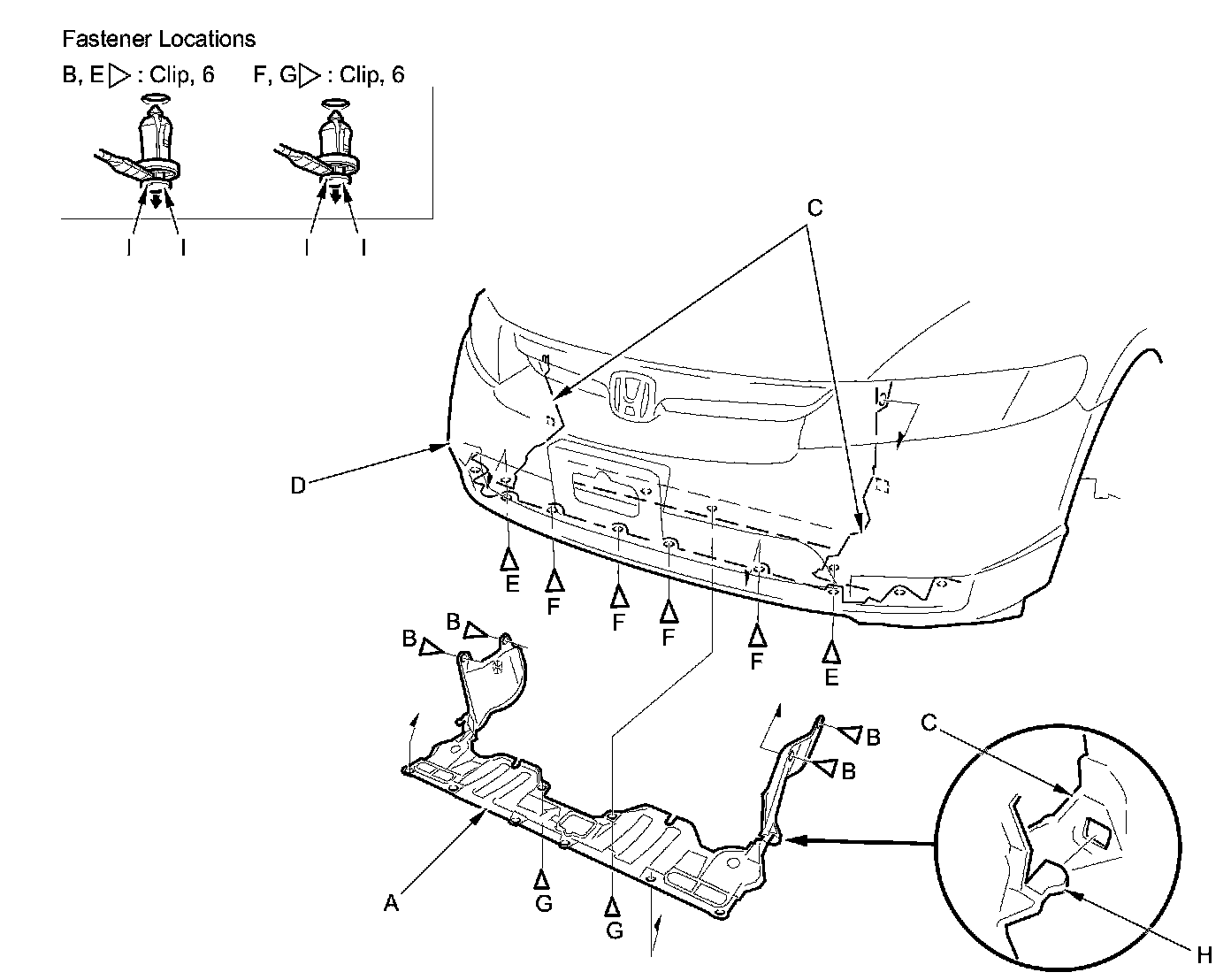 Fastener Locations

B, E ▷ : Clip, 6    F, G ▷ : Clip, 6

I I I I

C

D

E F F F F E

B B

B B

C

A G G

H