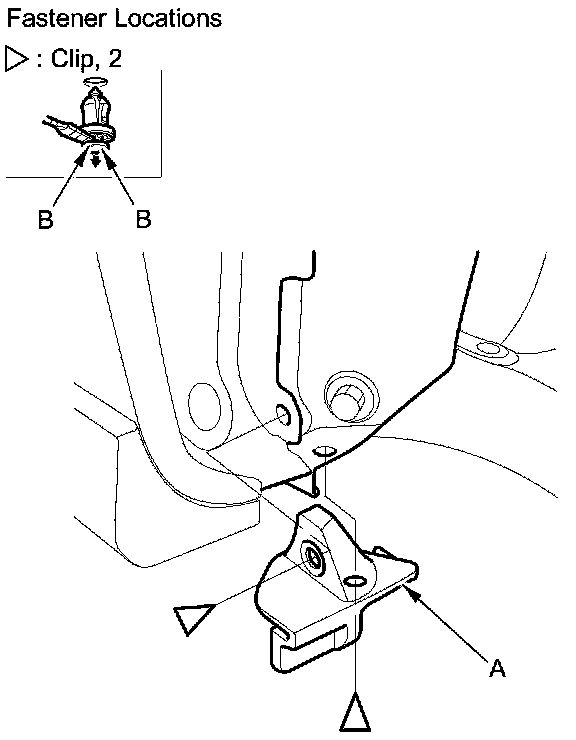 Fastener Locations

▷ : Clip, 2

B B

A