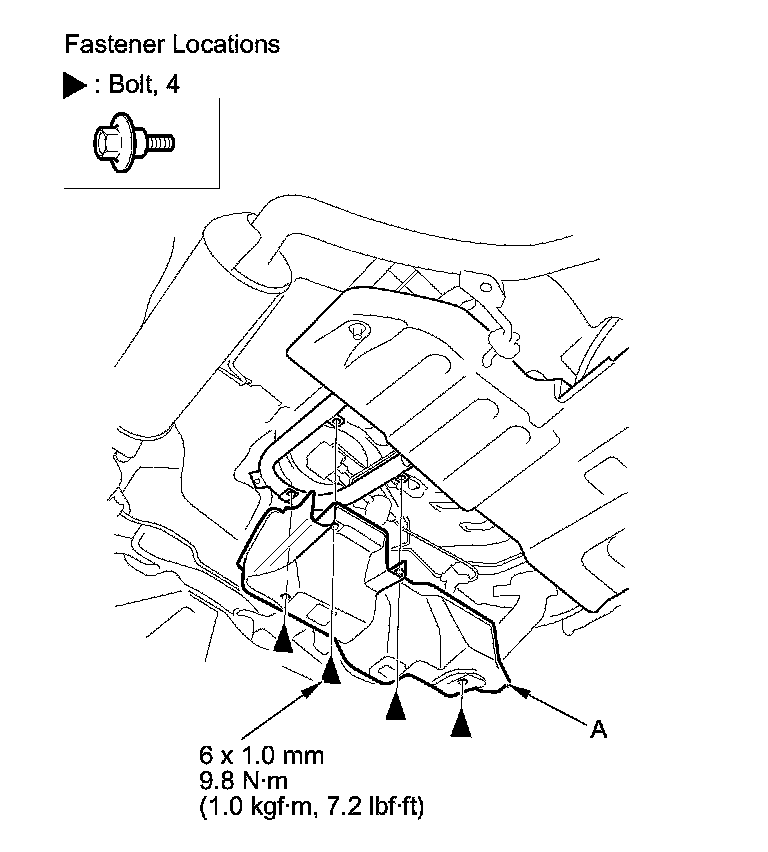 Fastener Locations

▶ : Bolt, 4

A

6 x 1.0 mm
9.8 N·m
(1.0 kgf·m, 7.2 lbf·ft)