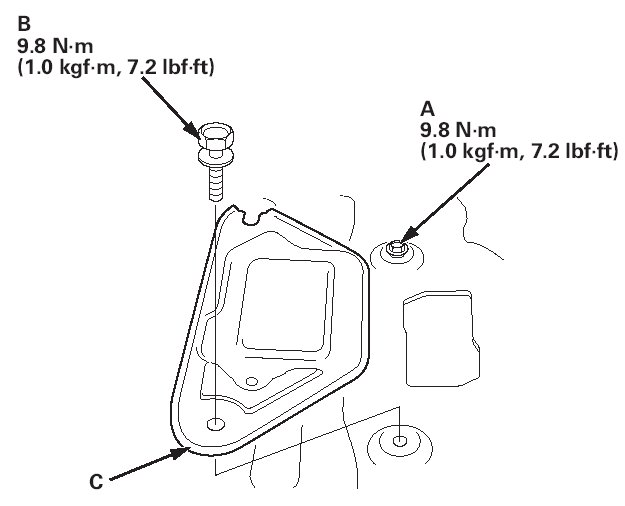 B
9.8 N·m
(1.0 kgf·m, 7.2 lbf·ft)

A
9.8 N·m
(1.0 kgf·m, 7.2 lbf·ft)

C