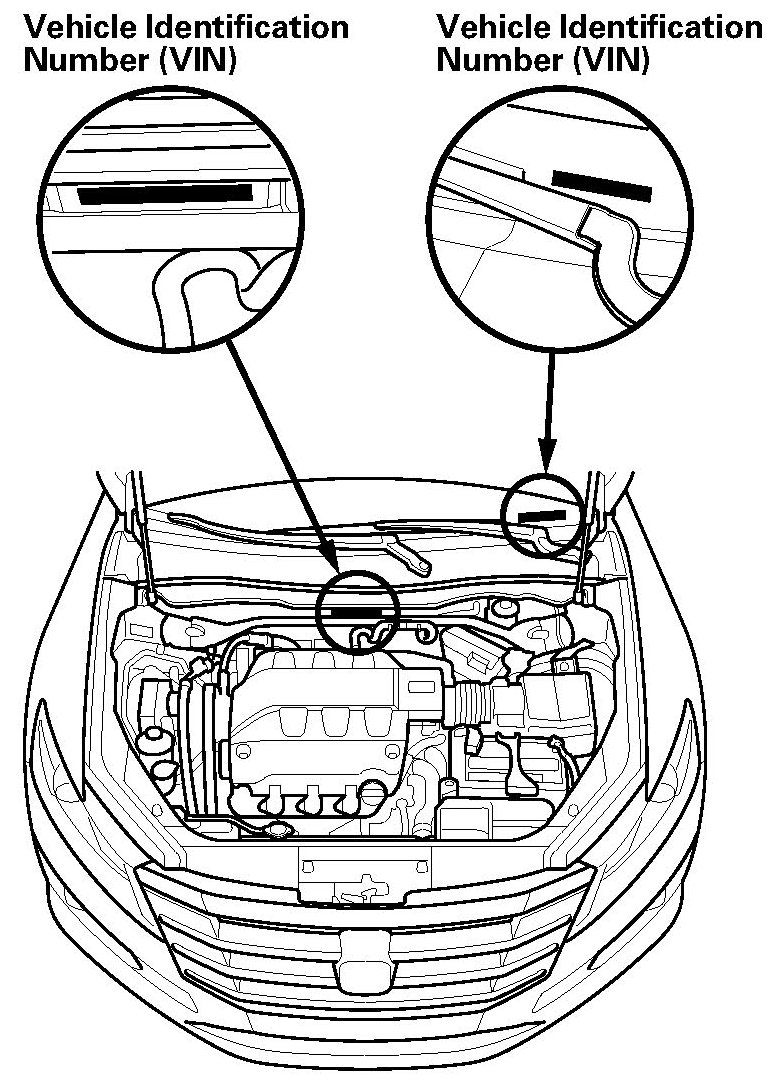 Vehicle Identification Number (VIN)

Vehicle Identification Number (VIN)