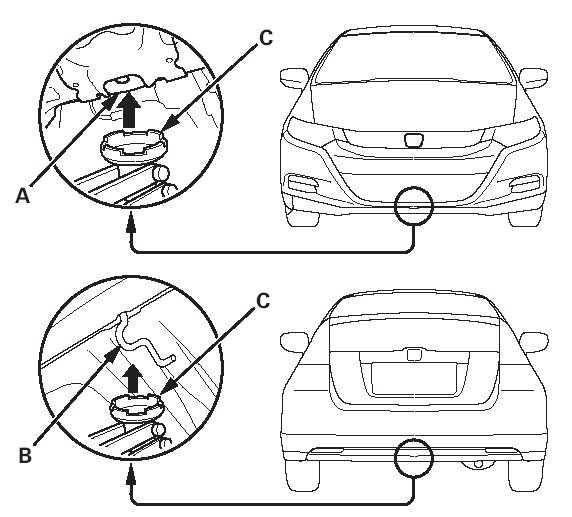 C
A
C
B