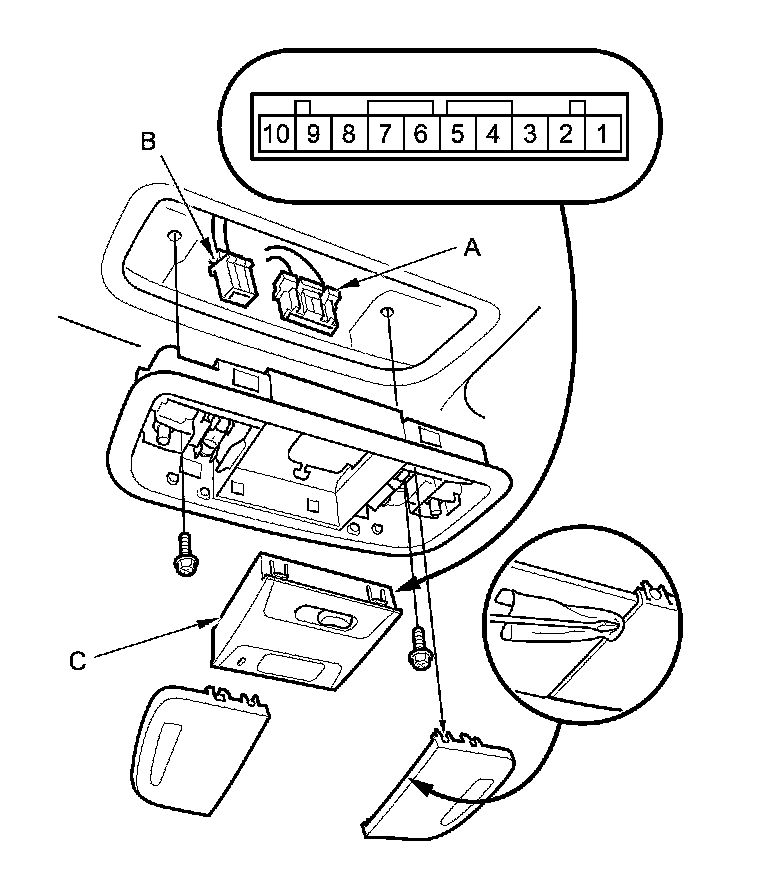 10 9 8 7 6 5 4 3 2 1

B

A

C