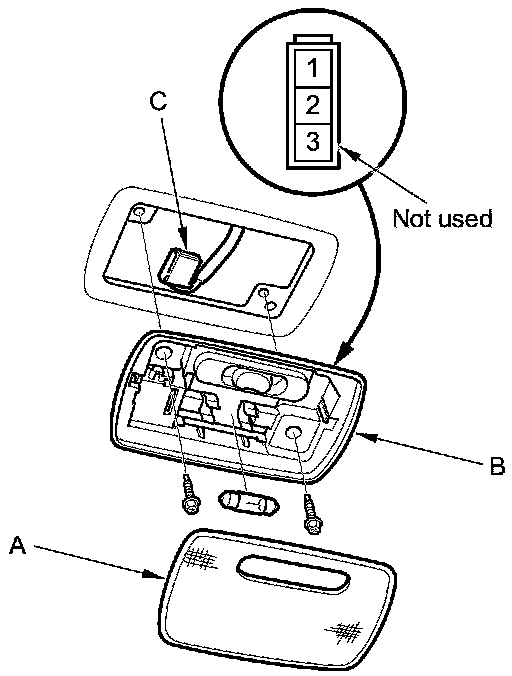 1
2
3
C
Not used
B
A