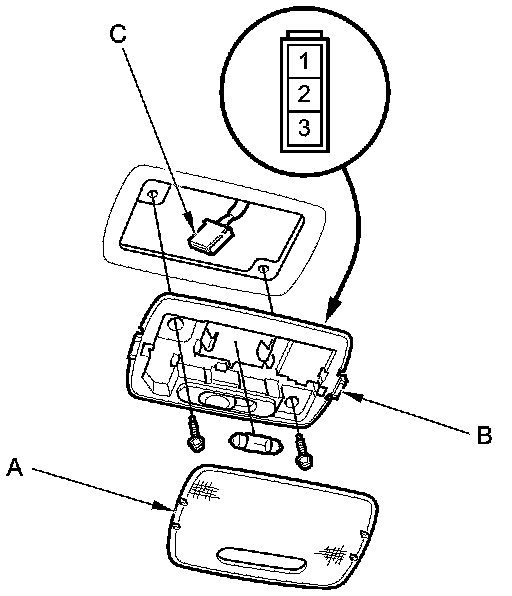 C
1
2
3
B
A