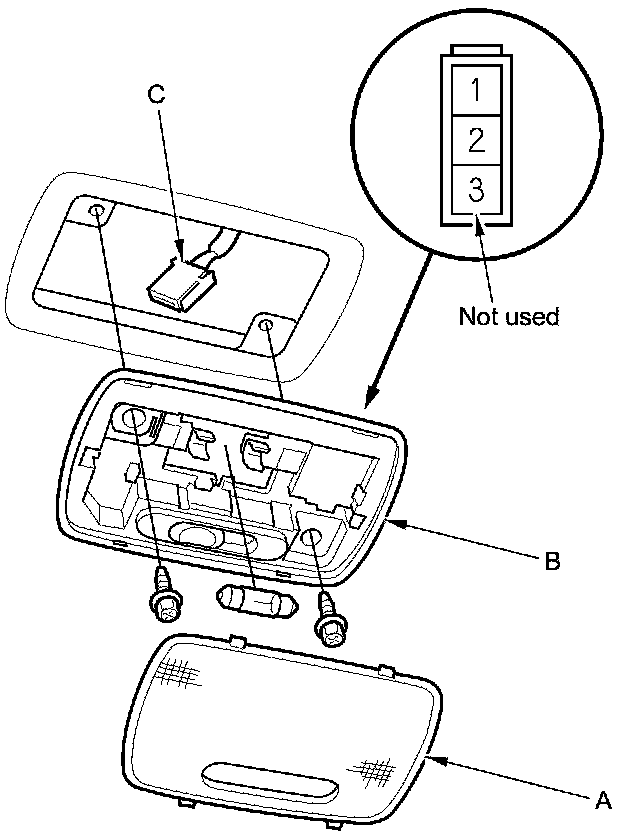 C

1
2
3

Not used

B

A