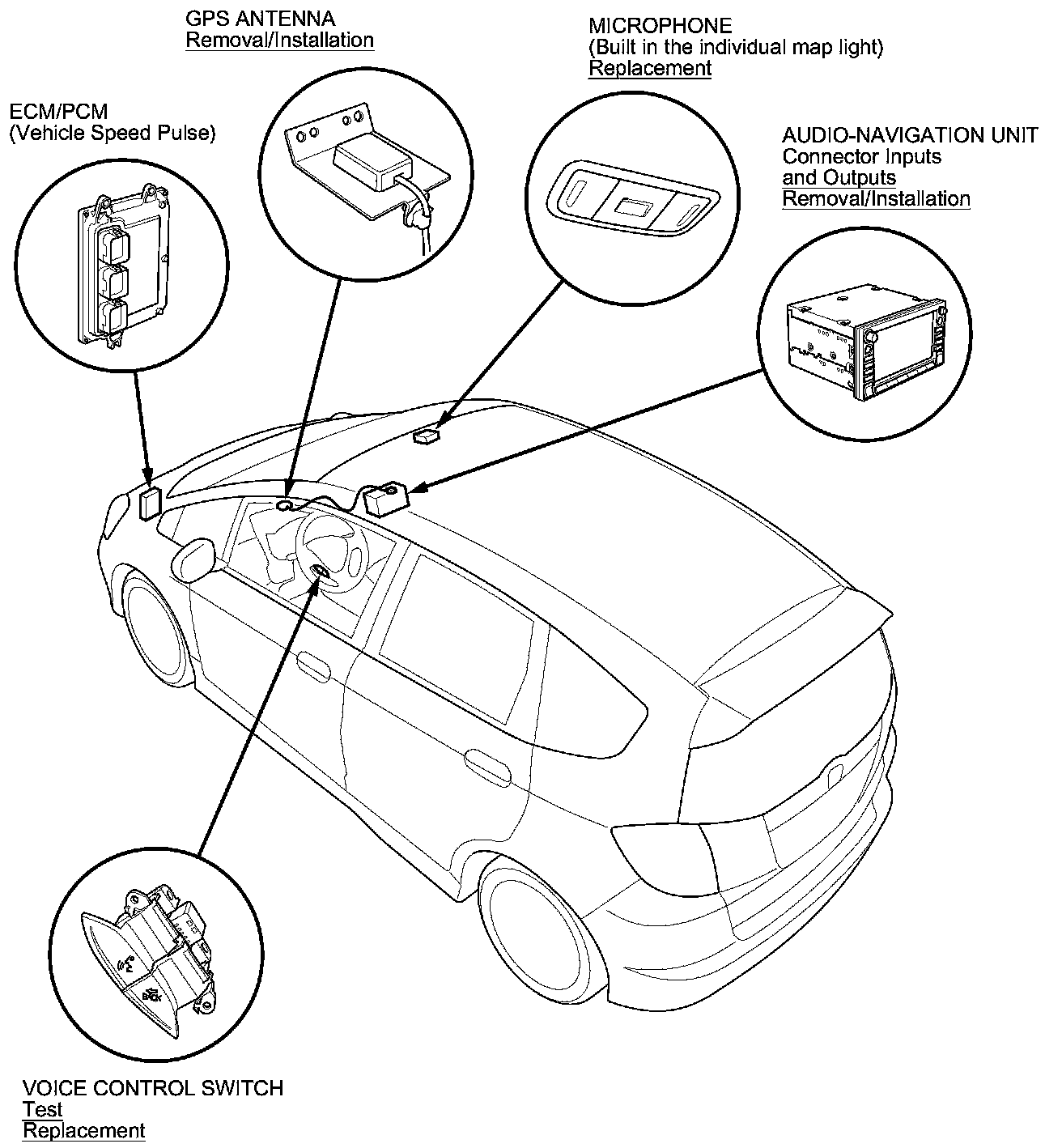 GPS ANTENNA
Removal/Installation

MICROPHONE
(Built in the individual map light)
Replacement

ECM/PCM
(Vehicle Speed Pulse)

AUDIO-NAVIGATION UNIT
Connector Inputs
and Outputs
Removal/Installation

BACK

VOICE CONTROL SWITCH
Test
Replacement