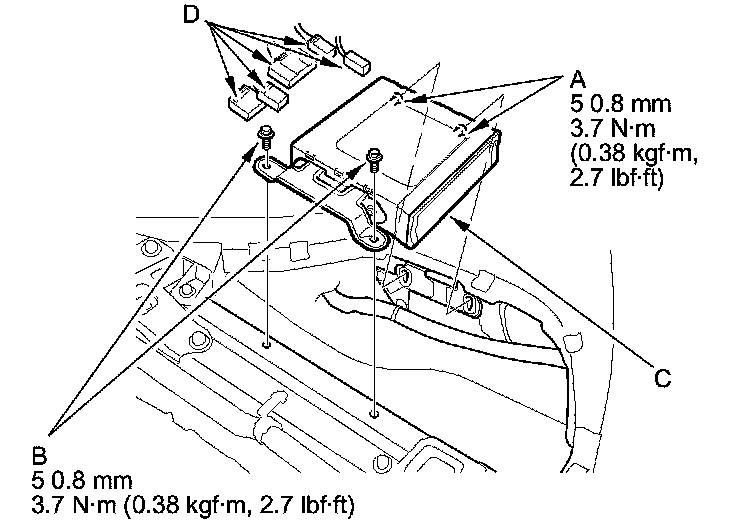 D

A
5 0.8 mm
3.7 N·m
(0.38 kgf·m,
2.7 lbf·ft)

C

B
5 0.8 mm
3.7 N·m (0.38 kgf·m, 2.7 lbf·ft)