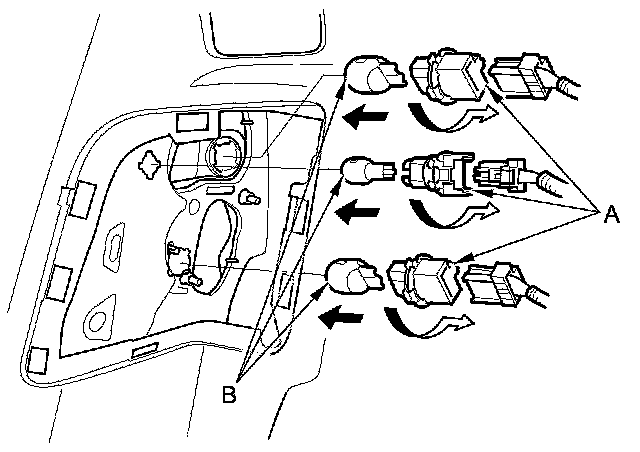 A

B