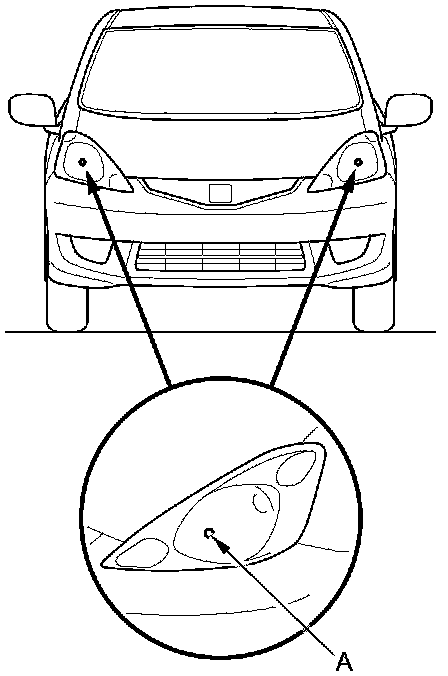 A