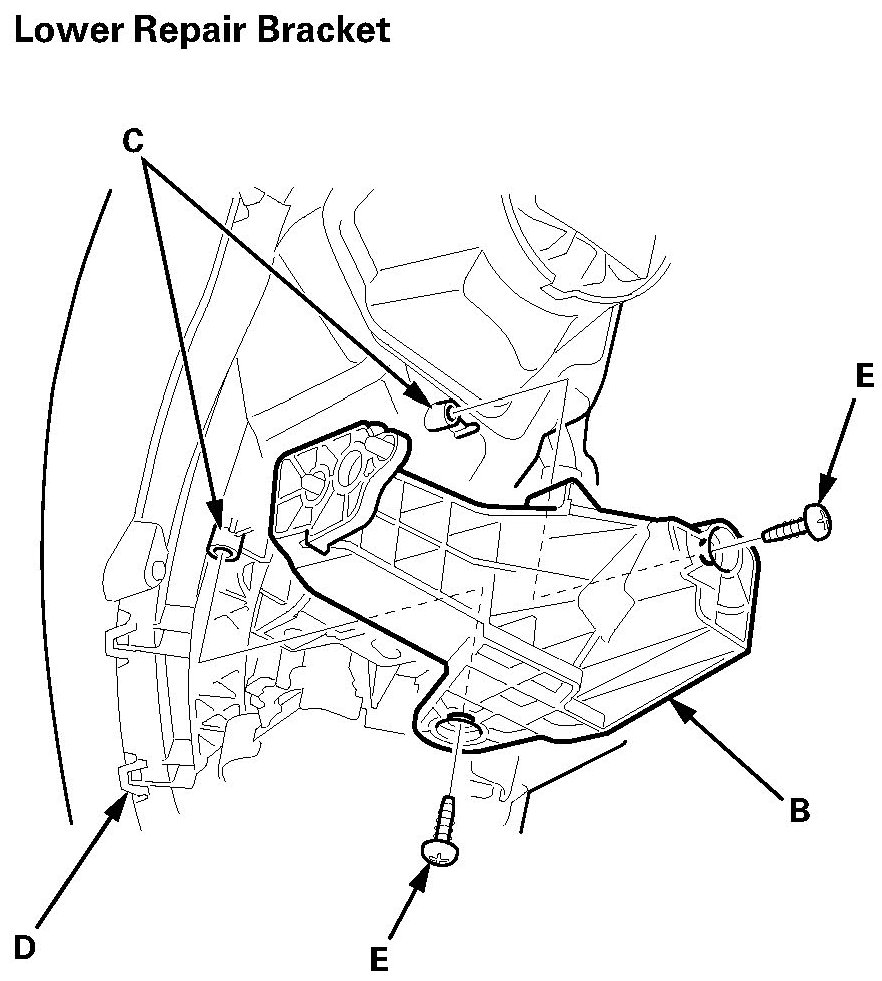 Lower Repair Bracket

C

E

B

D

E