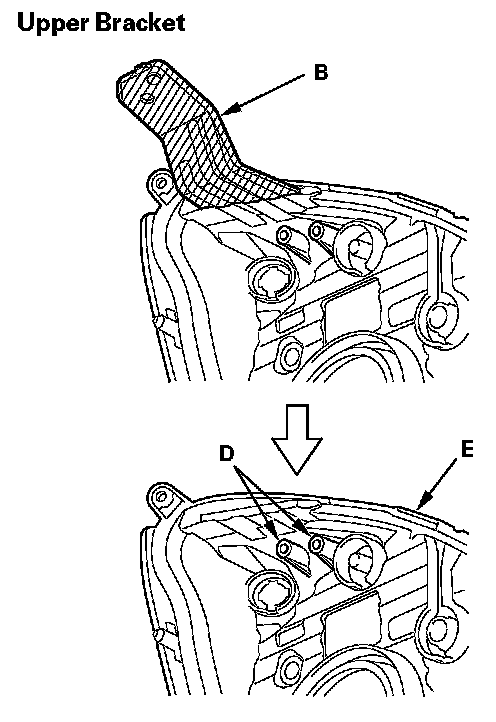 Upper Bracket

B

D

E