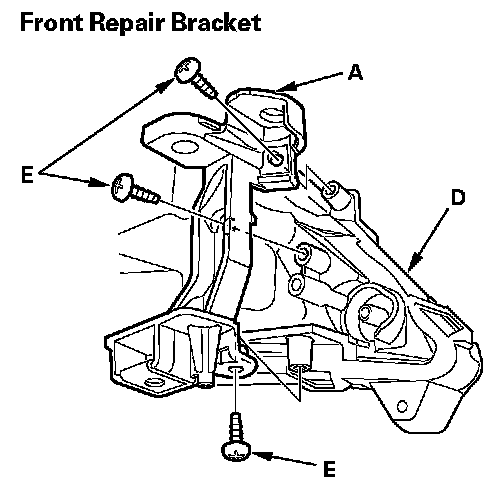 Front Repair Bracket

A

E

D

E