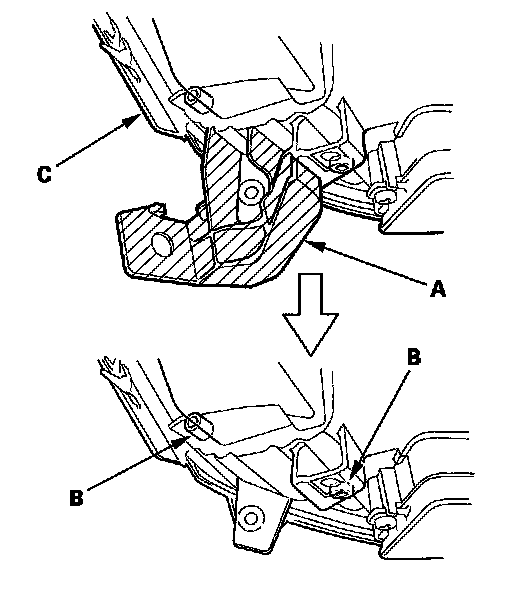 C
A
B
B