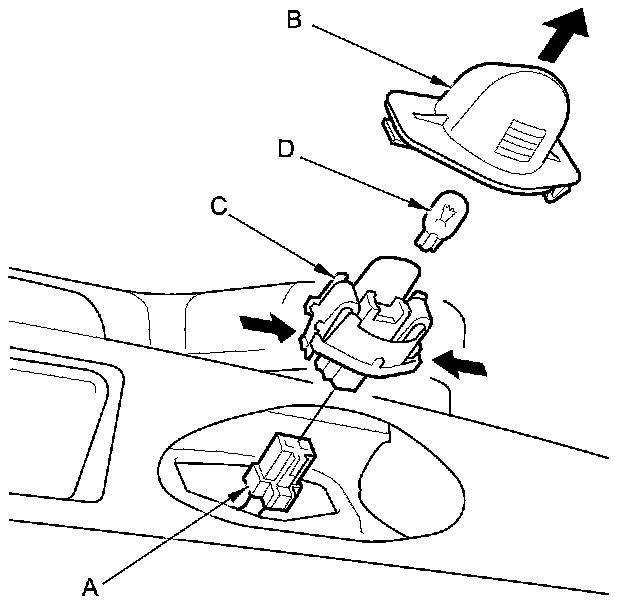 B
D
C
A