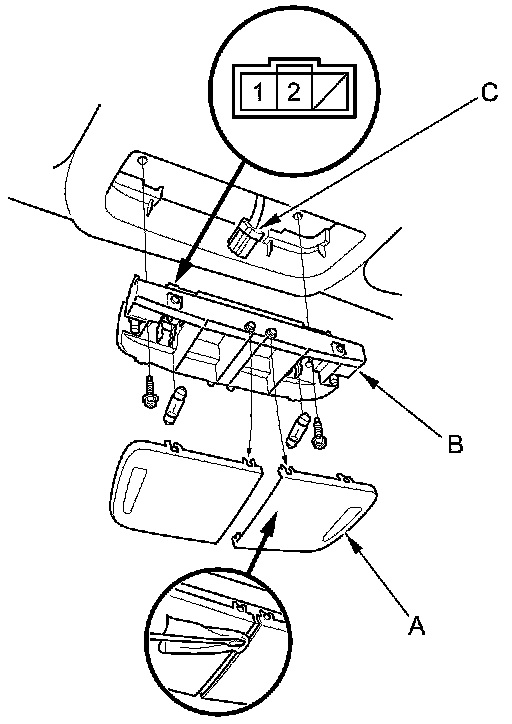 1 2

C

B

A