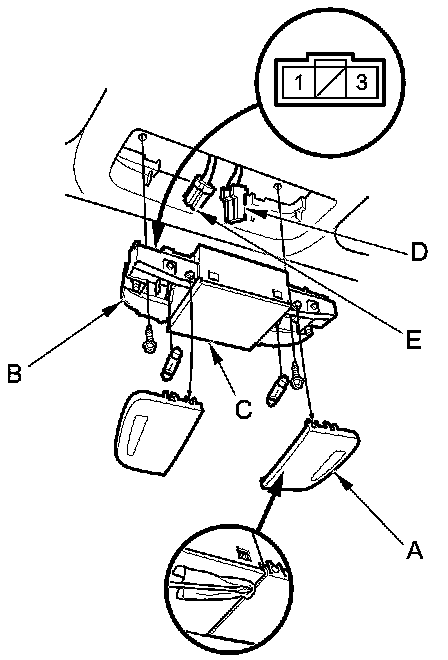 1
3
D
E
B
C
A