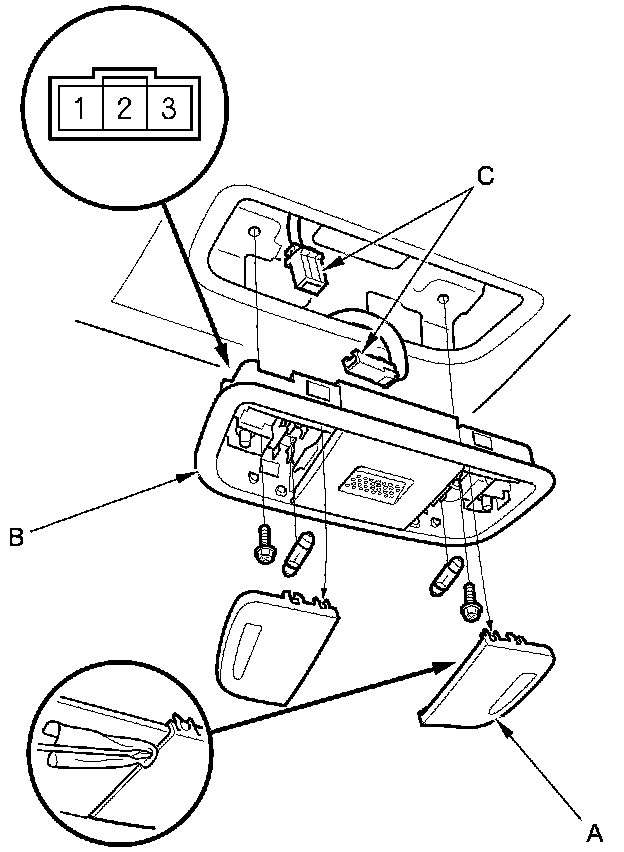 1 2 3

C

B

A