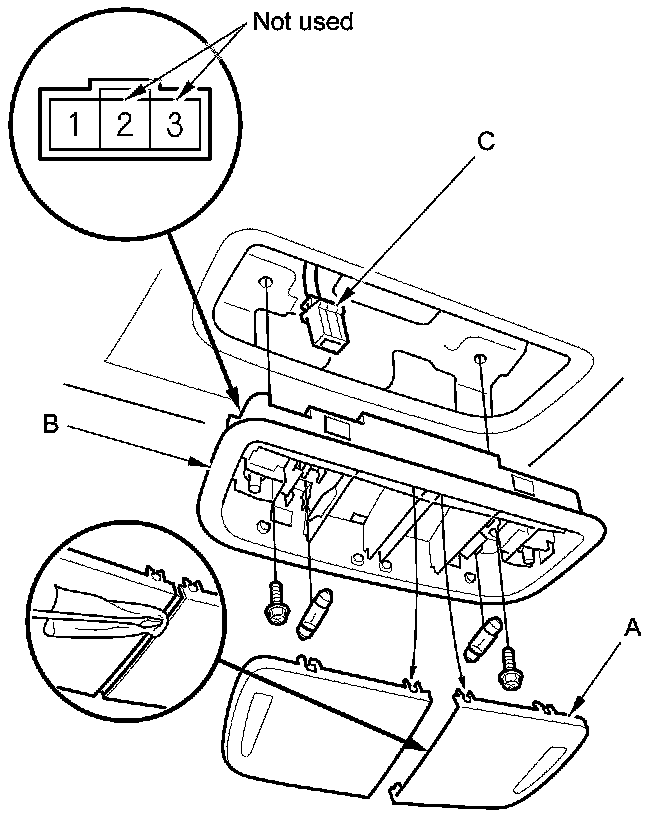 Not used

1 2 3

C

B

A