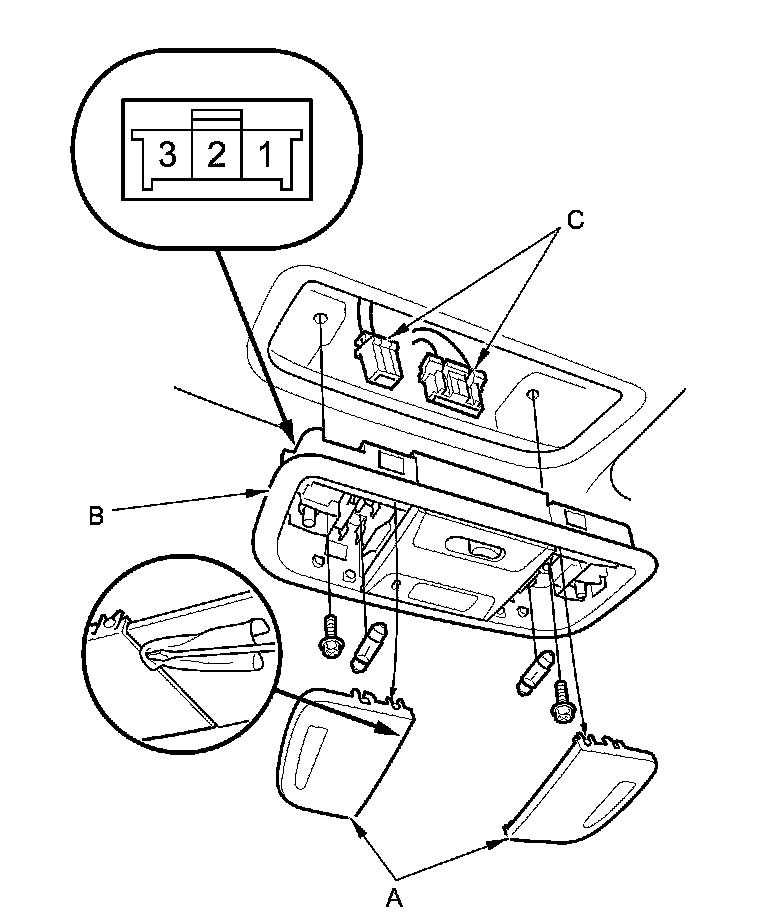 3 2 1

C

B

A