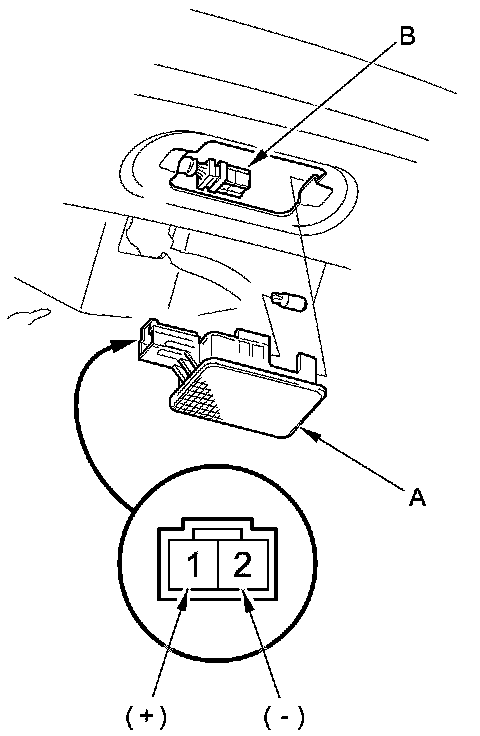 B

A

1 2

(+) (-)