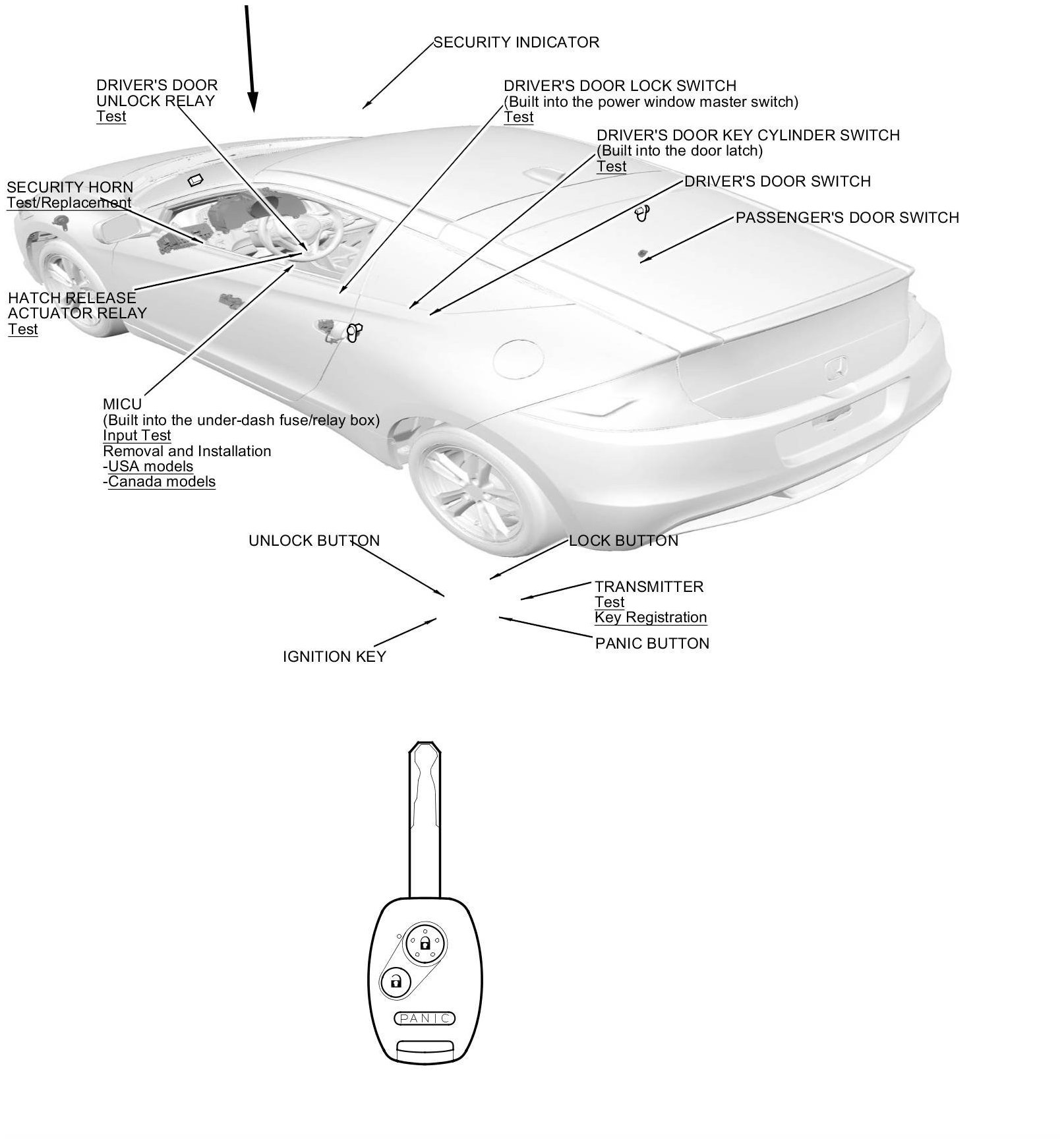 SECURITY INDICATOR

DRIVER'S DOOR UNLOCK RELAY
Test

DRIVER'S DOOR LOCK SWITCH
(Built into the power window master switch)
Test

DRIVER'S DOOR KEY CYLINDER SWITCH
(Built into the door latch)
Test

DRIVER'S DOOR SWITCH

PASSENGER'S DOOR SWITCH

SECURITY HORN
Test/Replacement

HATCH RELEASE ACTUATOR RELAY
Test

MICU
(Built into the under-dash fuse/relay box)
Input Test
Removal and Installation
-USA models
-Canada models

UNLOCK BUTTON

LOCK BUTTON

TRANSMITTER
Test
Key Registration

PANIC BUTTON

IGNITION KEY

PANIC