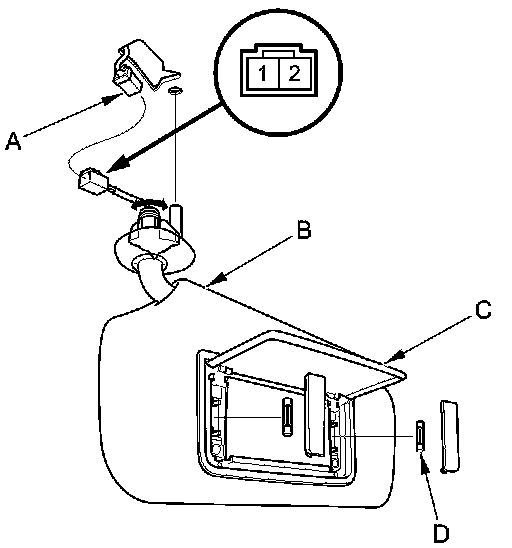 1 2
A
B
C
D