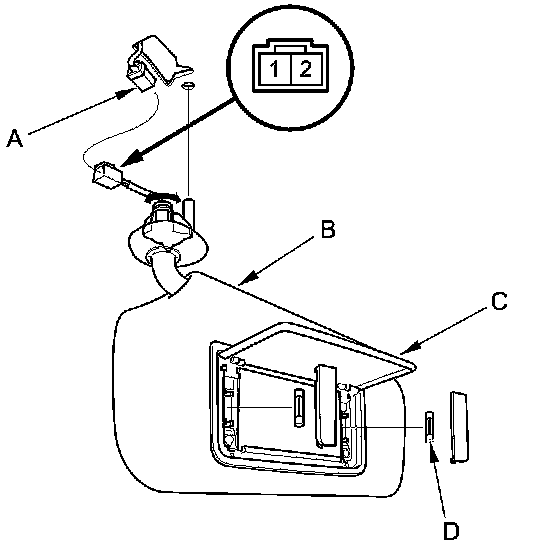 1 2
A
B
C
D