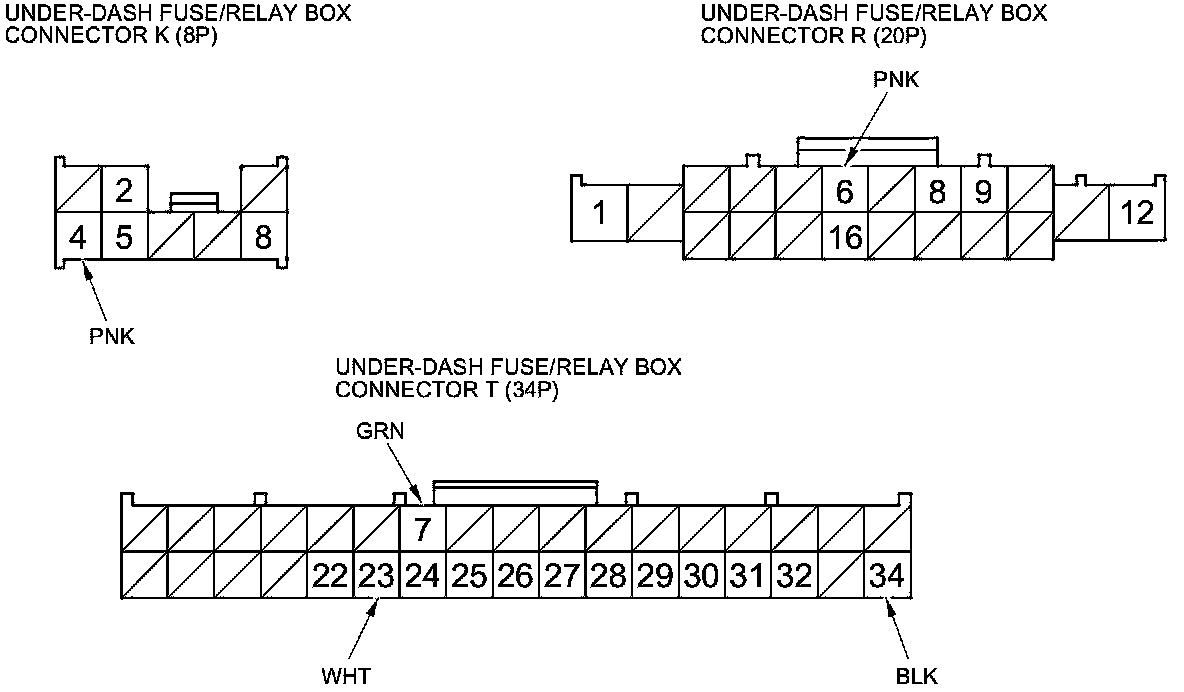 UNDER-DASH FUSE/RELAY BOX
CONNECTOR K (8P)

2
4 5 8

PNK

UNDER-DASH FUSE/RELAY BOX
CONNECTOR R (20P)

PNK

1 6 8 9 12
16

UNDER-DASH FUSE/RELAY BOX
CONNECTOR T (34P)

GRN

7
22 23 24 25 26 27 28 29 30 31 32 34

WHT

BLK