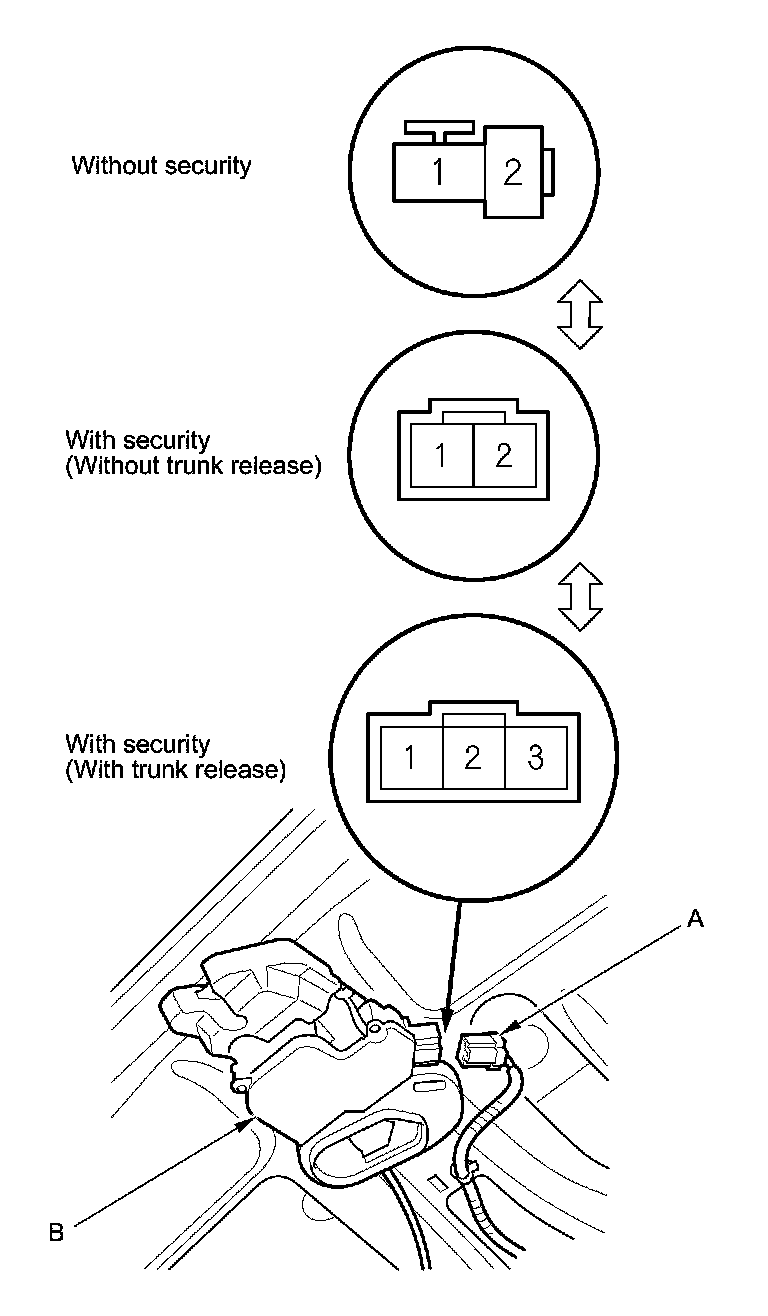 Without security

1 2

With security
(Without trunk release)

1 2

With security
(With trunk release)

1 2 3

A

B