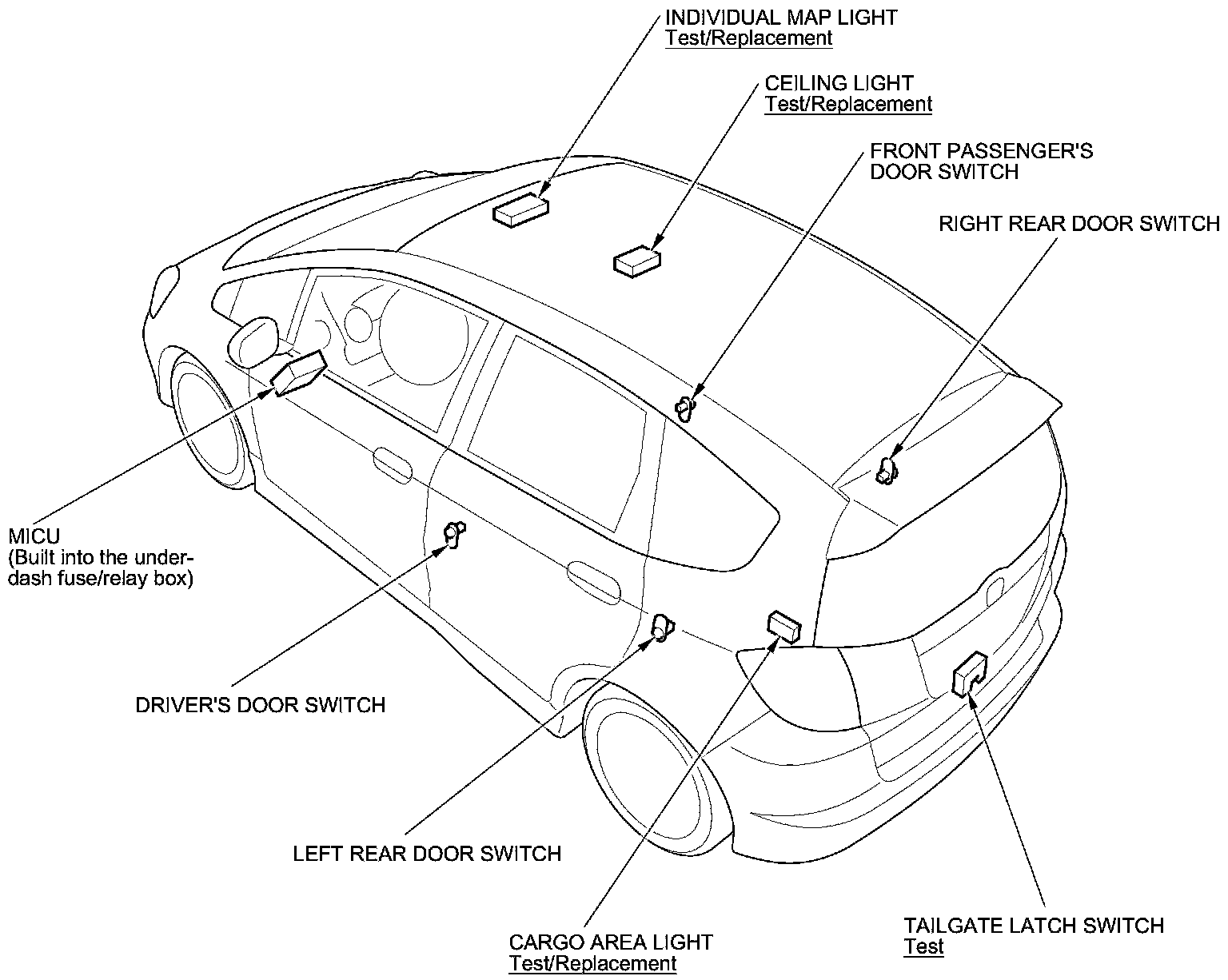 INDIVIDUAL MAP LIGHT
Test/Replacement

CEILING LIGHT
Test/Replacement

FRONT PASSENGER'S DOOR SWITCH

RIGHT REAR DOOR SWITCH

MICU
(Built into the under-dash fuse/relay box)

DRIVER'S DOOR SWITCH

LEFT REAR DOOR SWITCH

CARGO AREA LIGHT
Test/Replacement

TAILGATE LATCH SWITCH
Test