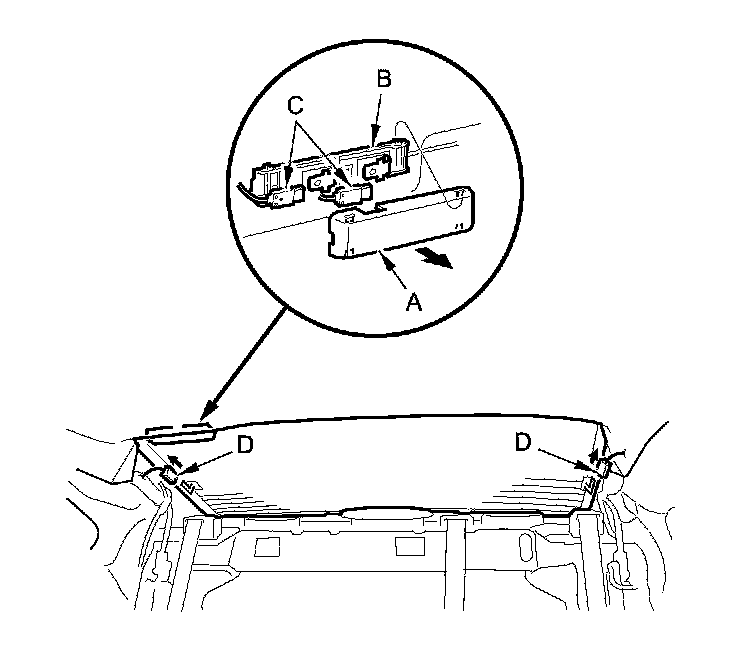 B
C
A
D
D