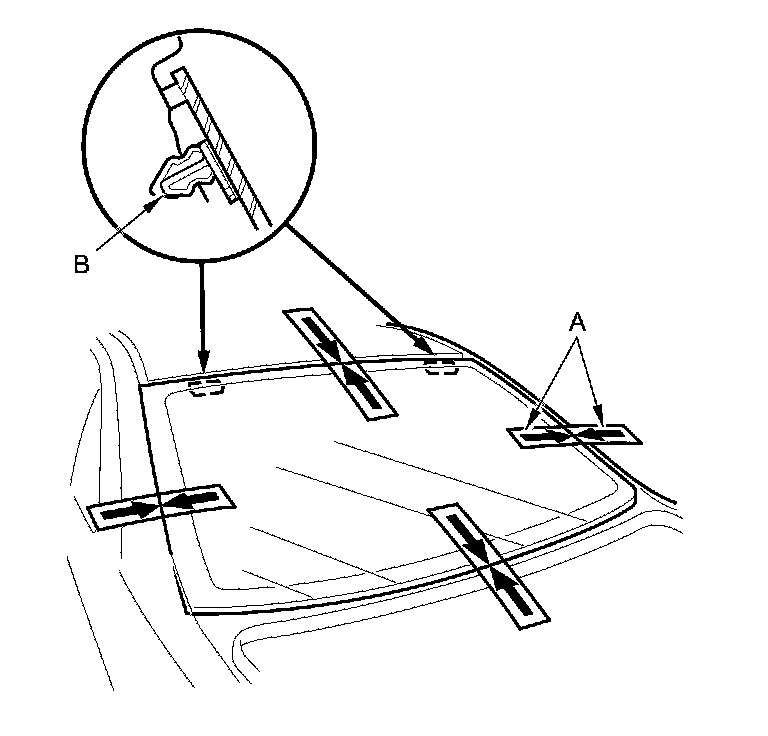 B
A