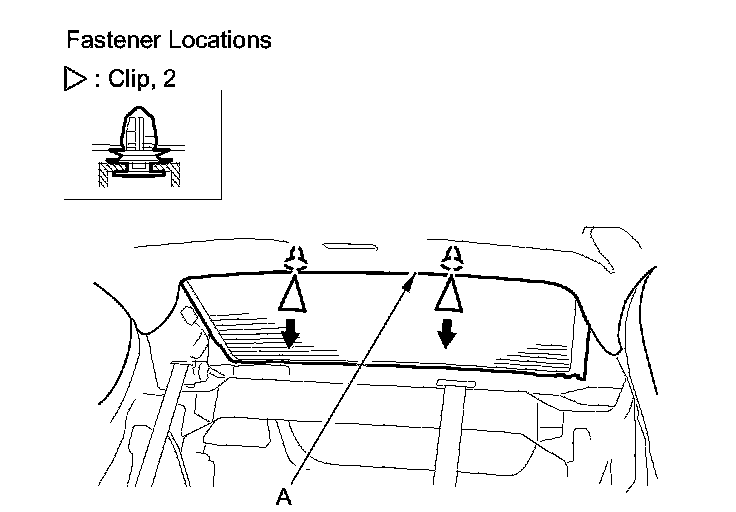 Fastener Locations

▷ : Clip, 2

A