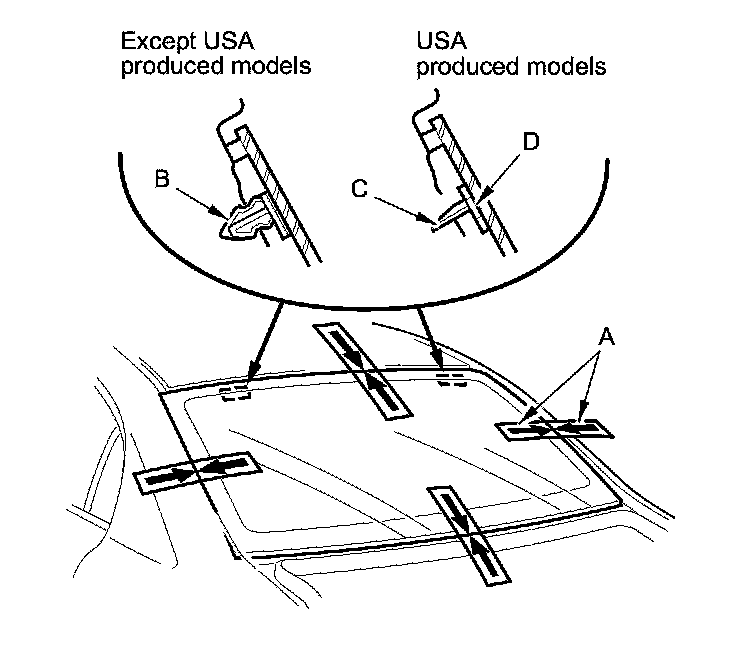 Except USA produced models

USA produced models

B

C

D

A