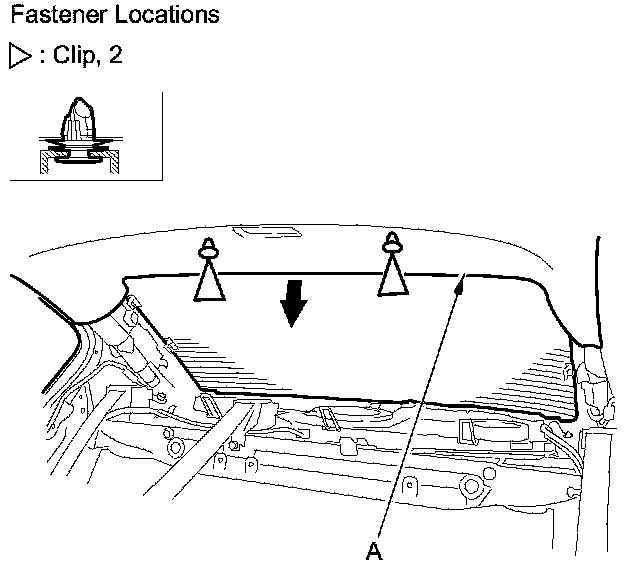 Fastener Locations

▷ : Clip, 2

A