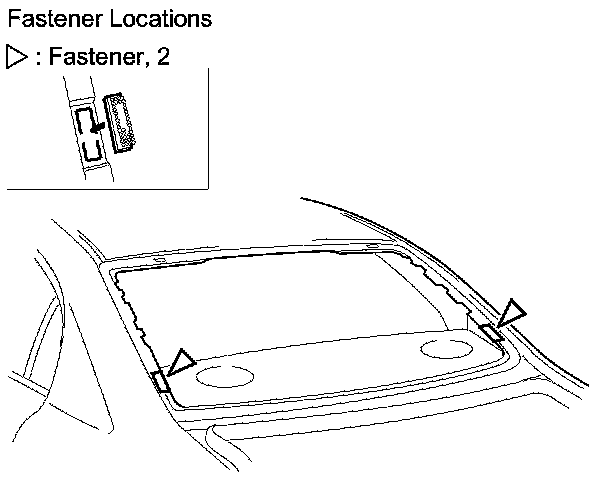 Fastener Locations

▷ : Fastener, 2