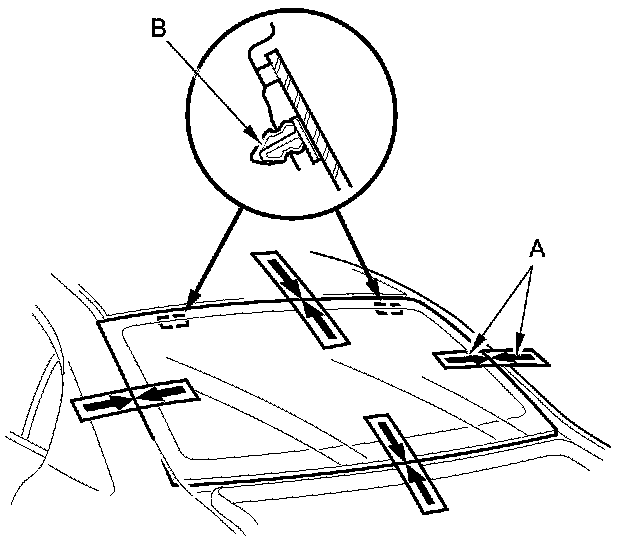 B

A