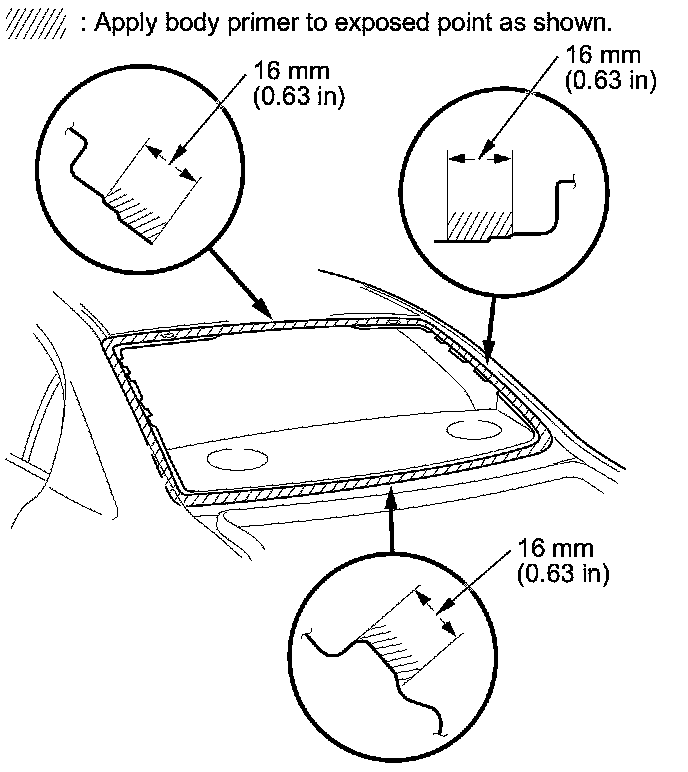 : Apply body primer to exposed point as shown.

16 mm
(0.63 in)

16 mm
(0.63 in)

16 mm
(0.63 in)