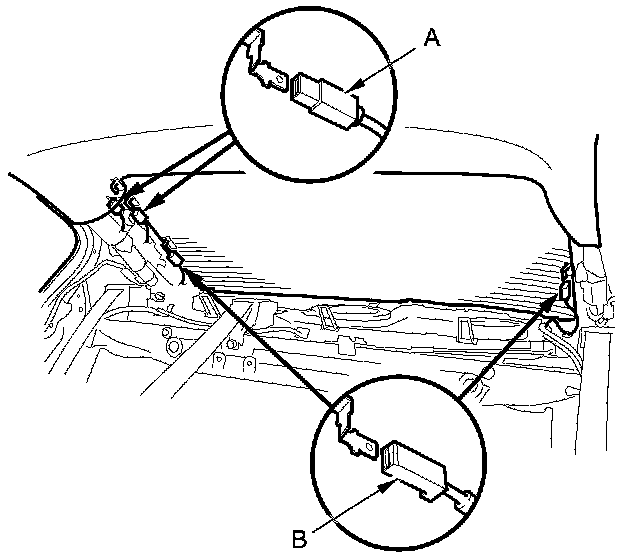 A
B