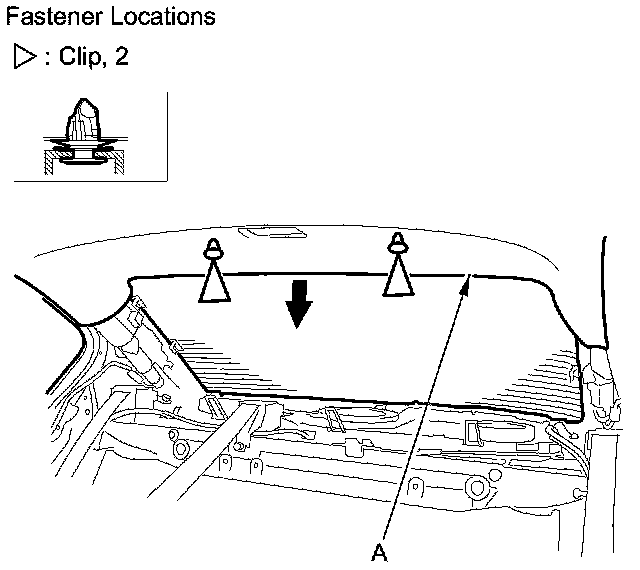 Fastener Locations

▷ : Clip, 2

A