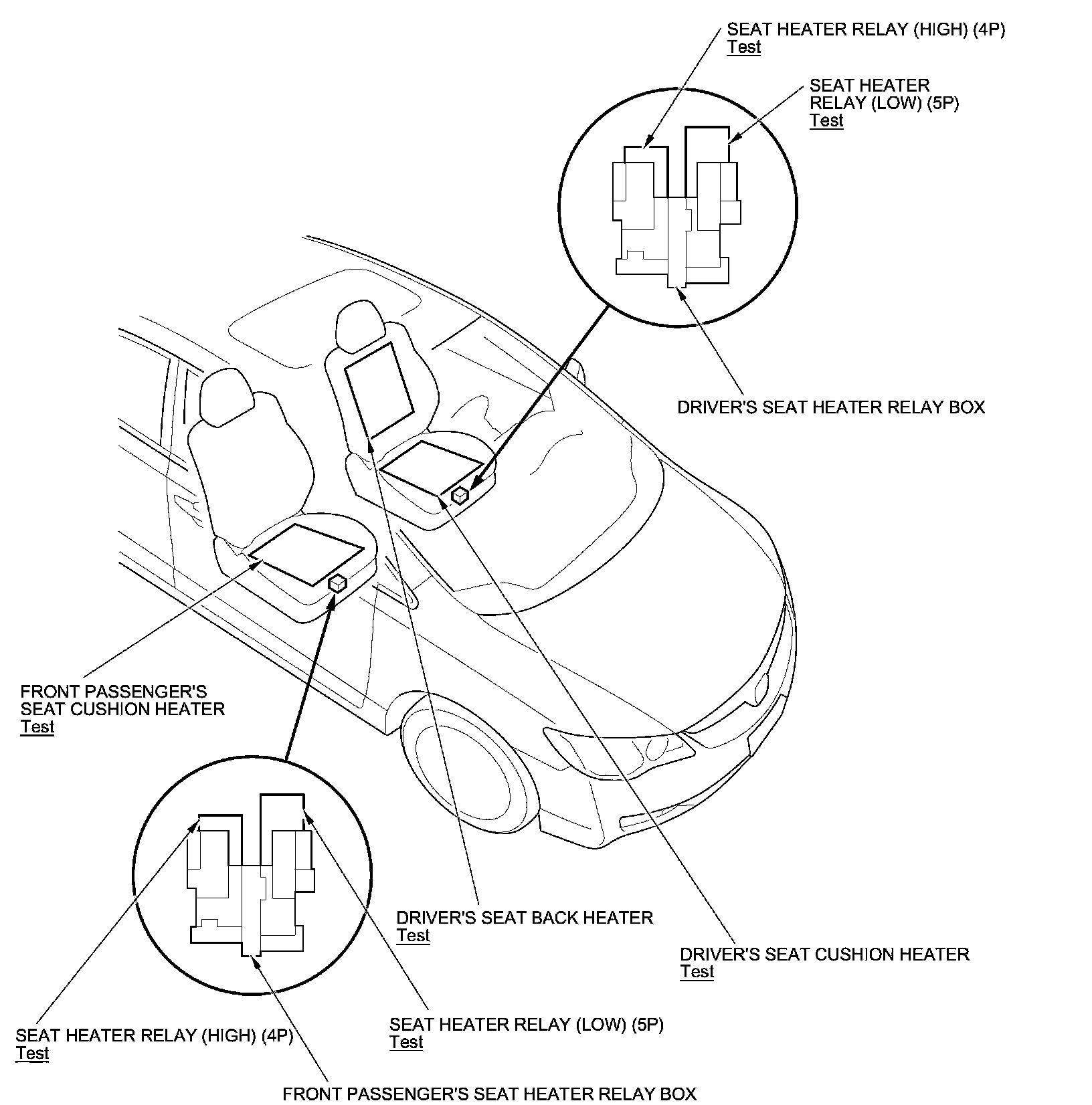 SEAT HEATER RELAY (HIGH) (4P)
Test

SEAT HEATER RELAY (LOW) (5P)
Test

DRIVER'S SEAT HEATER RELAY BOX

FRONT PASSENGER'S SEAT CUSHION HEATER
Test

DRIVER'S SEAT BACK HEATER
Test

DRIVER'S SEAT CUSHION HEATER
Test

SEAT HEATER RELAY (HIGH) (4P)
Test

SEAT HEATER RELAY (LOW) (5P)
Test

FRONT PASSENGER'S SEAT HEATER RELAY BOX