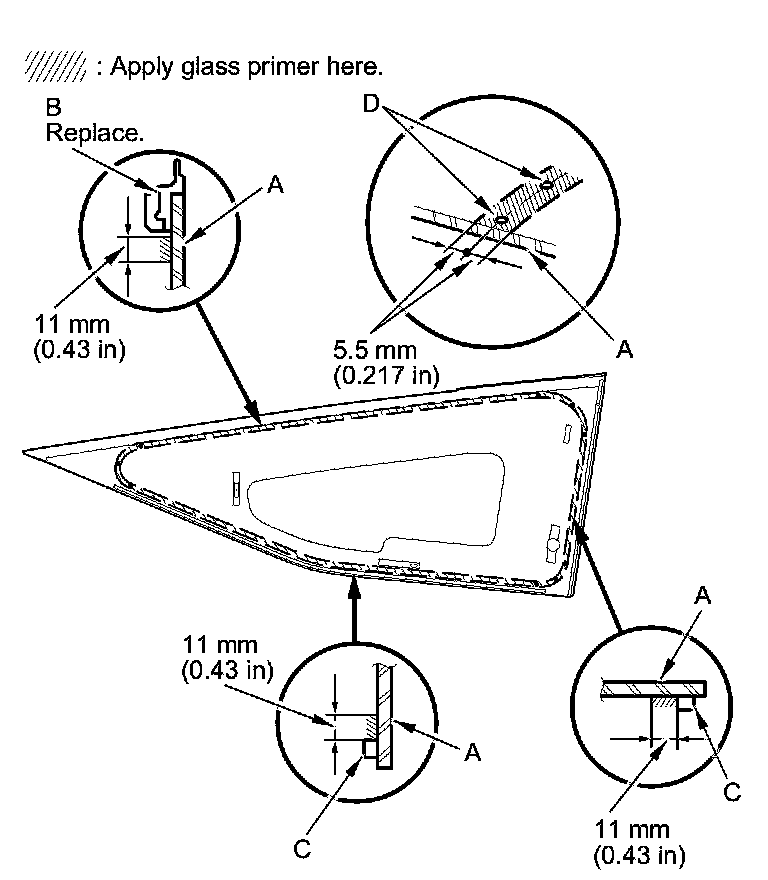 : Apply glass primer here.

B
Replace.

A

11 mm
(0.43 in)

D

5.5 mm
(0.217 in)

A

11 mm
(0.43 in)

A

C

A

C

11 mm
(0.43 in)