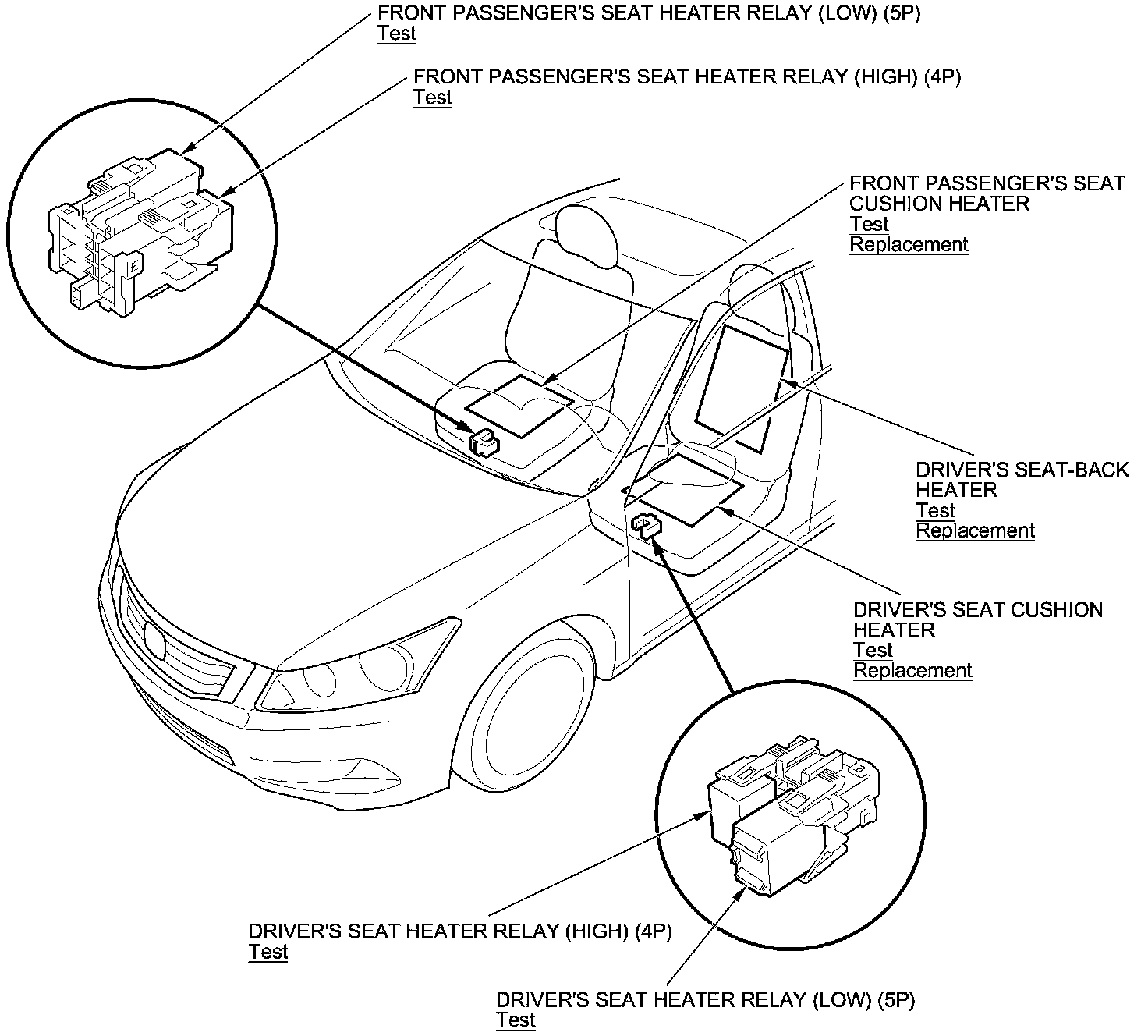 FRONT PASSENGER'S SEAT HEATER RELAY (LOW) (5P)
Test

FRONT PASSENGER'S SEAT HEATER RELAY (HIGH) (4P)
Test

FRONT PASSENGER'S SEAT CUSHION HEATER
Test
Replacement

DRIVER'S SEAT-BACK HEATER
Test
Replacement

DRIVER'S SEAT CUSHION HEATER
Test
Replacement

DRIVER'S SEAT HEATER RELAY (HIGH) (4P)
Test

DRIVER'S SEAT HEATER RELAY (LOW) (5P)
Test