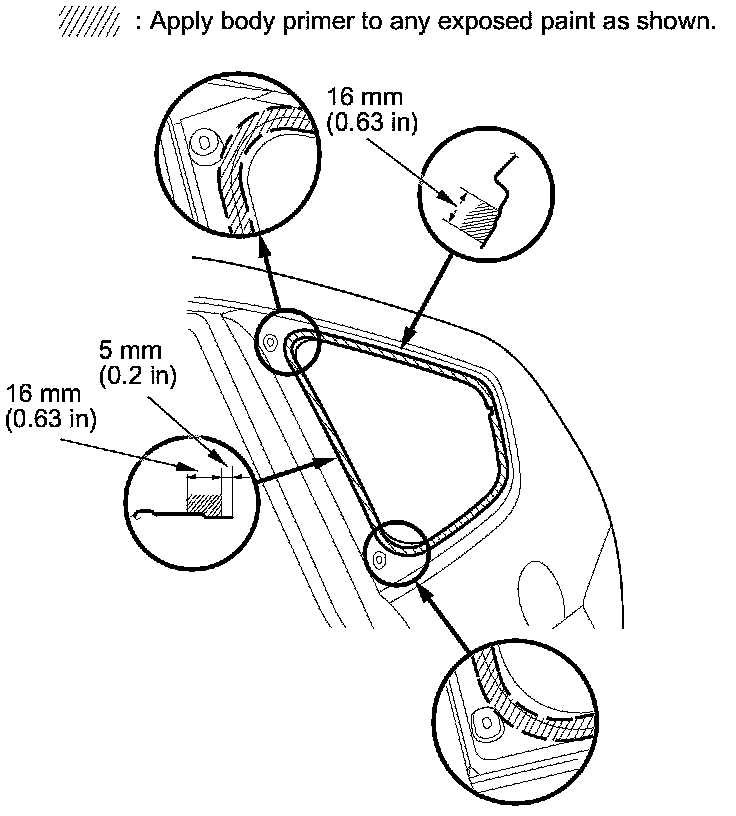 : Apply body primer to any exposed paint as shown.

16 mm
(0.63 in)

5 mm
(0.2 in)

16 mm
(0.63 in)