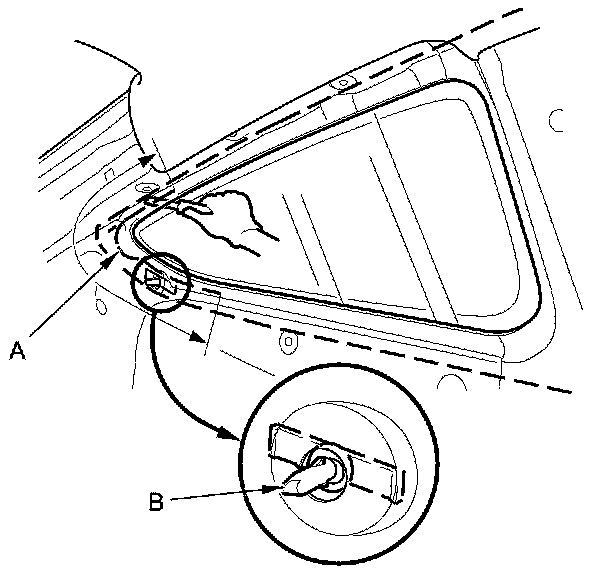 A

B